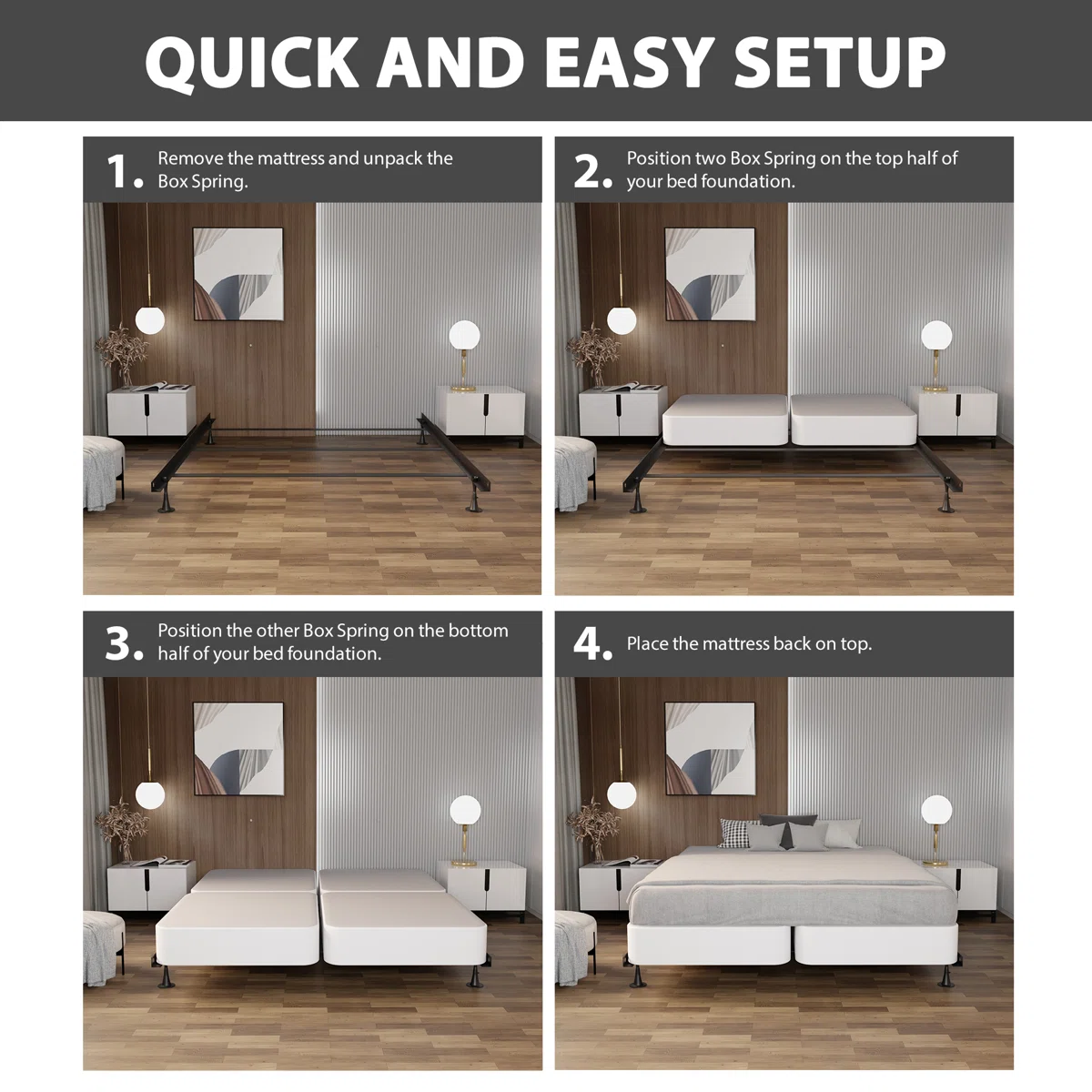 QUICK AND EASY SETUP

1. Remove the mattress and unpack the Box Spring.

2. Position two Box Spring on the top half of your bed foundation.

3. Position the other Box Spring on the bottom half of your bed foundation.

4. Place the mattress back on top.