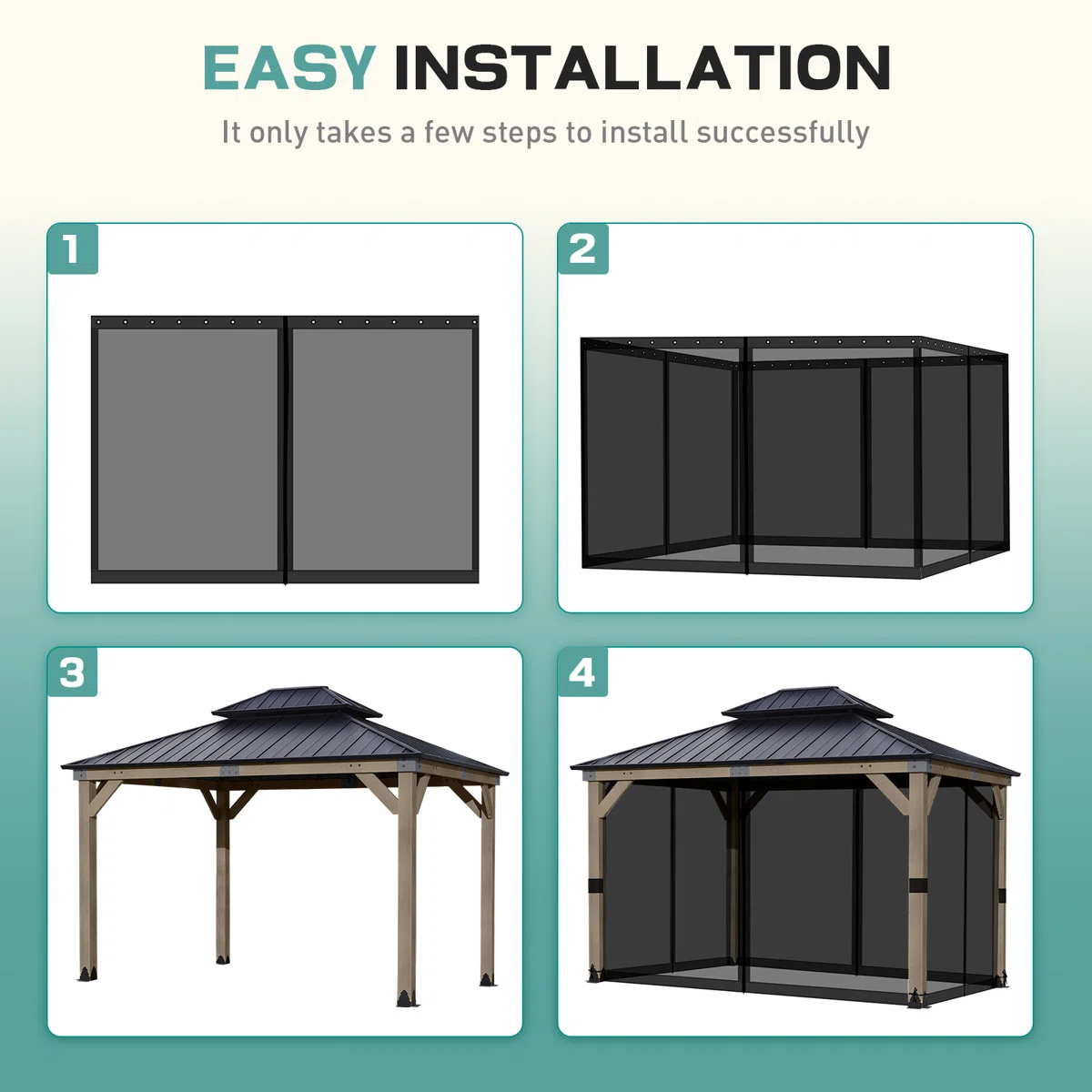 EASY INSTALLATION

It only takes a few steps to install successfully

1

2

3

4