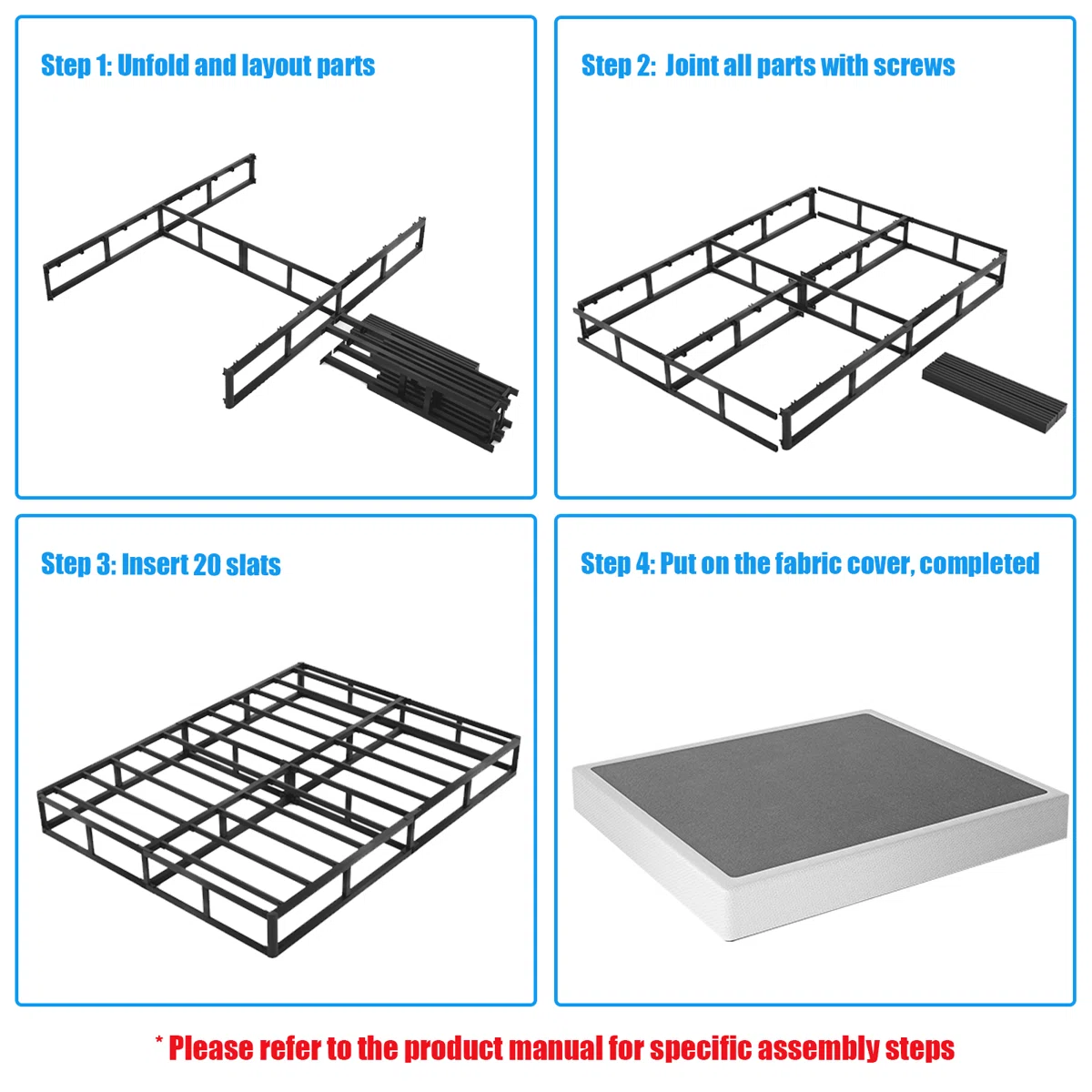 Step 1: Unfold and layout parts

Step 2: Joint all parts with screws

Step 3: Insert 20 slats

Step 4: Put on the fabric cover, completed

* Please refer to the product manual for specific assembly steps