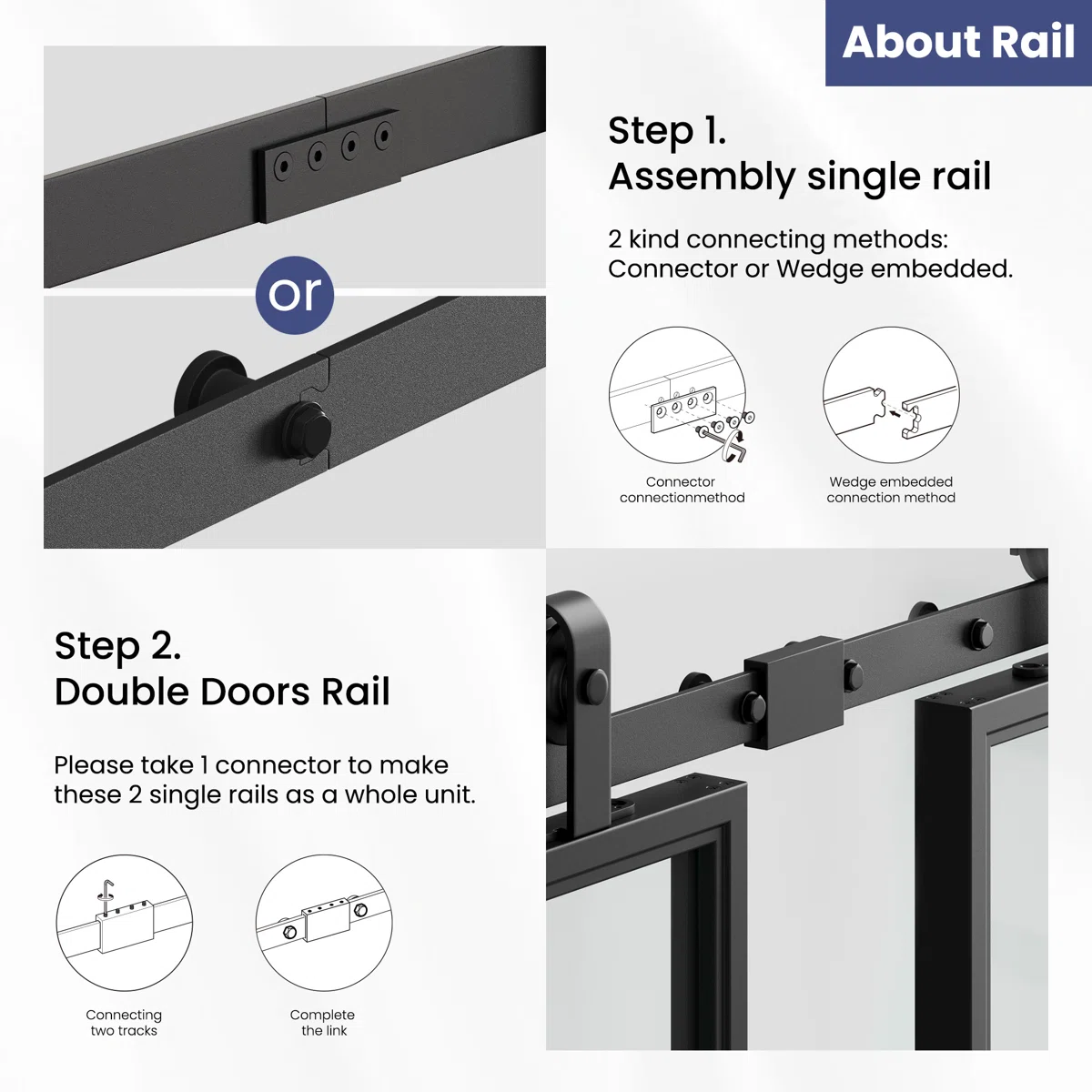 About Rail

or

Step 1.
Assembly single rail

2 kind connecting methods:
Connector or Wedge embedded.

Connector connectionmethod

Wedge embedded connection method

Step 2.
Double Doors Rail

Please take 1 connector to make these 2 single rails as a whole unit.

Connecting two tracks

Complete the link