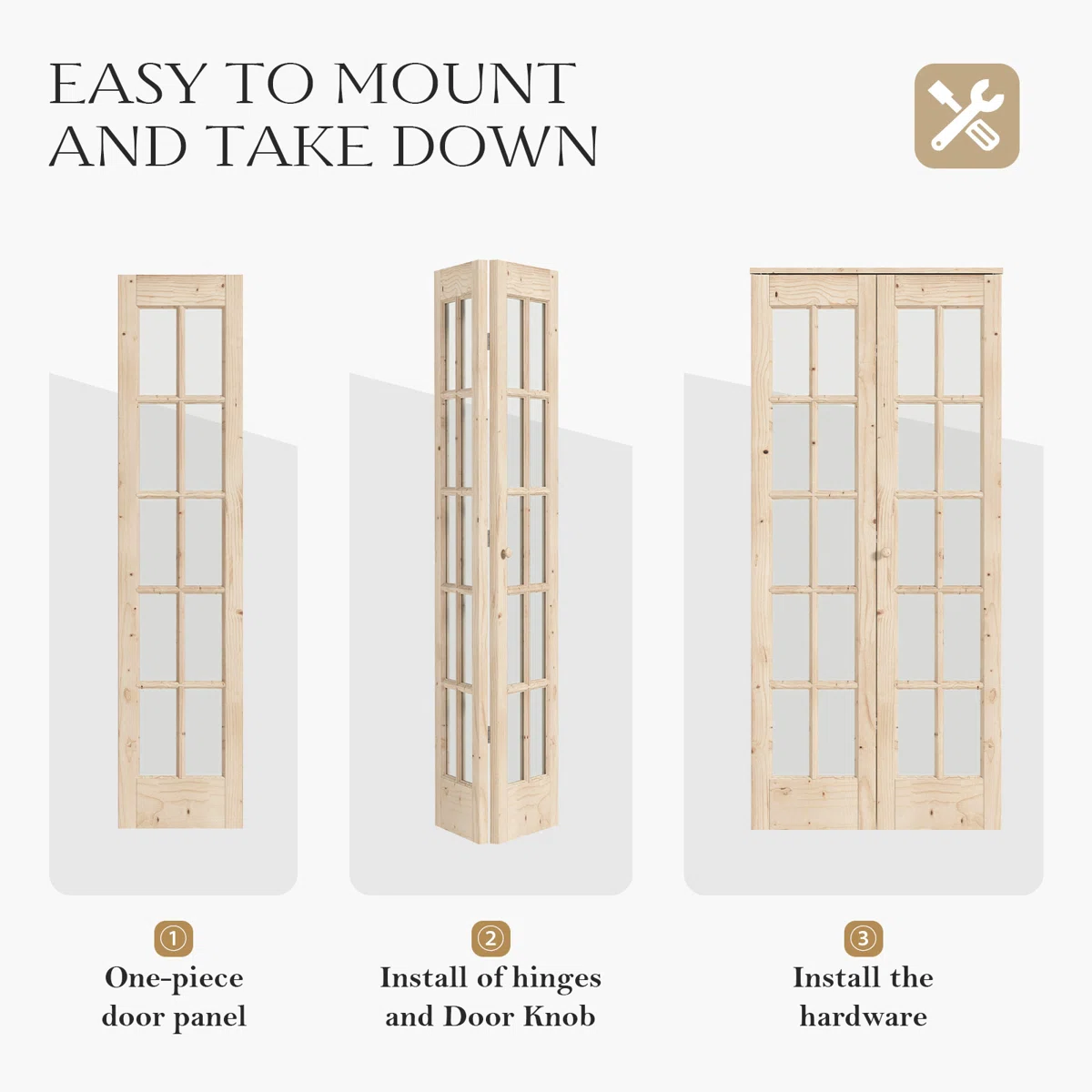 EASY TO MOUNT AND TAKE DOWN

①
One-piece door panel

②
Install of hinges and Door Knob

③
Install the hardware