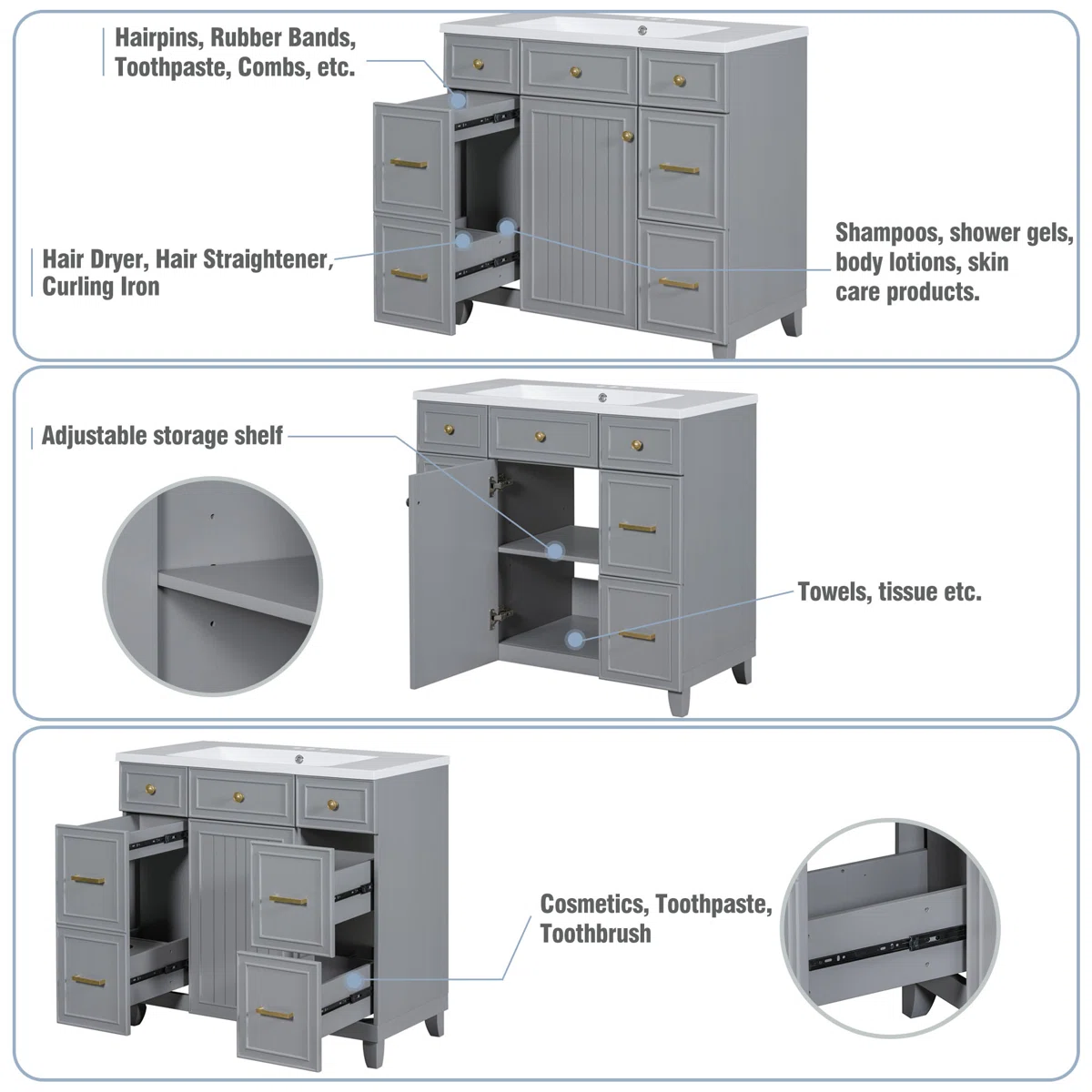 Hairpins, Rubber Bands, Toothpaste, Combs, etc.

Hair Dryer, Hair Straightener, Curling Iron

Shampoos, shower gels, body lotions, skin care products.

Adjustable storage shelf

Towels, tissue etc.

Cosmetics, Toothpaste, Toothbrush