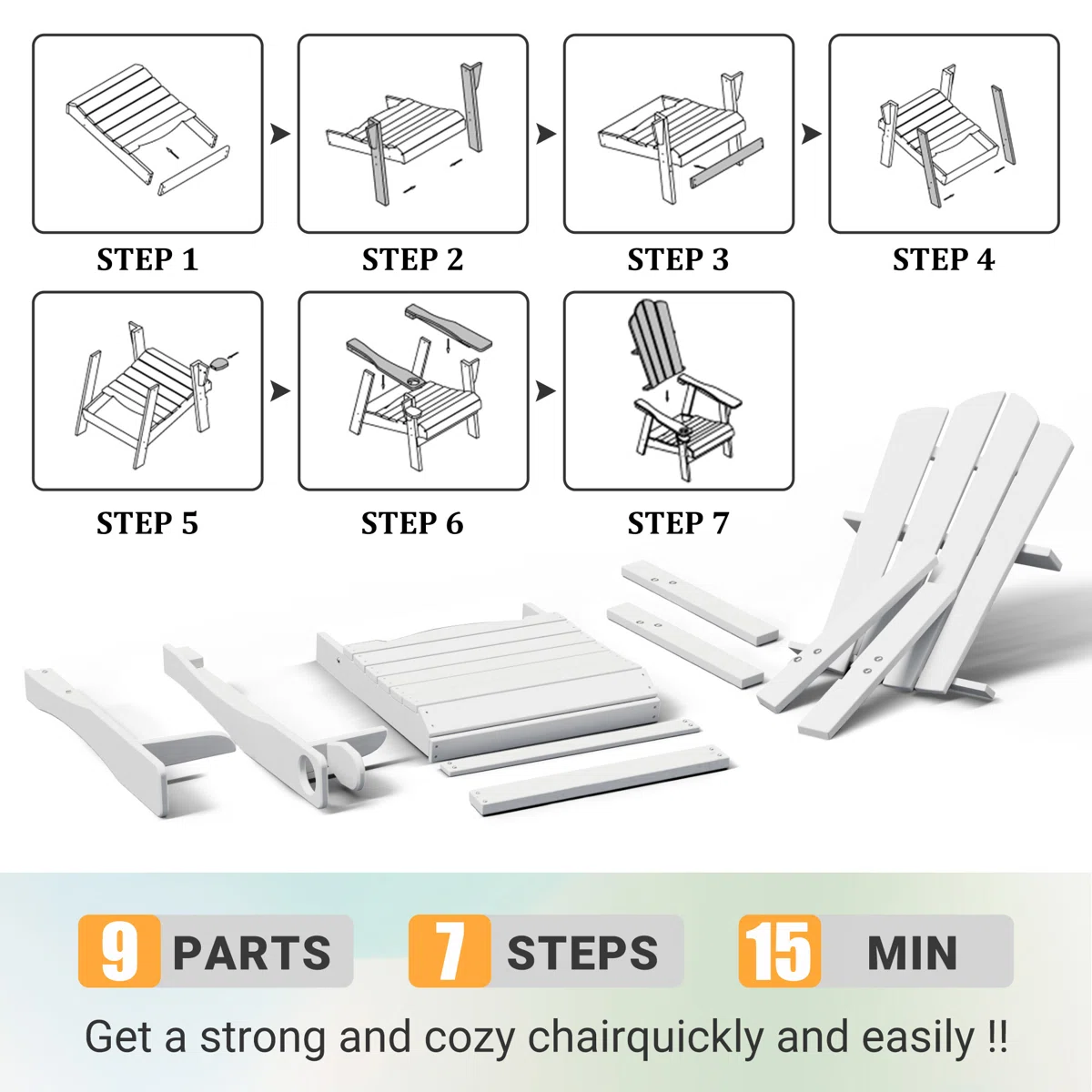 STEP 1

STEP 2

STEP 3

STEP 4

STEP 5

STEP 6

STEP 7

9 PARTS

7 STEPS

15 MIN

Get a strong and cozy chairquickly and easily !!