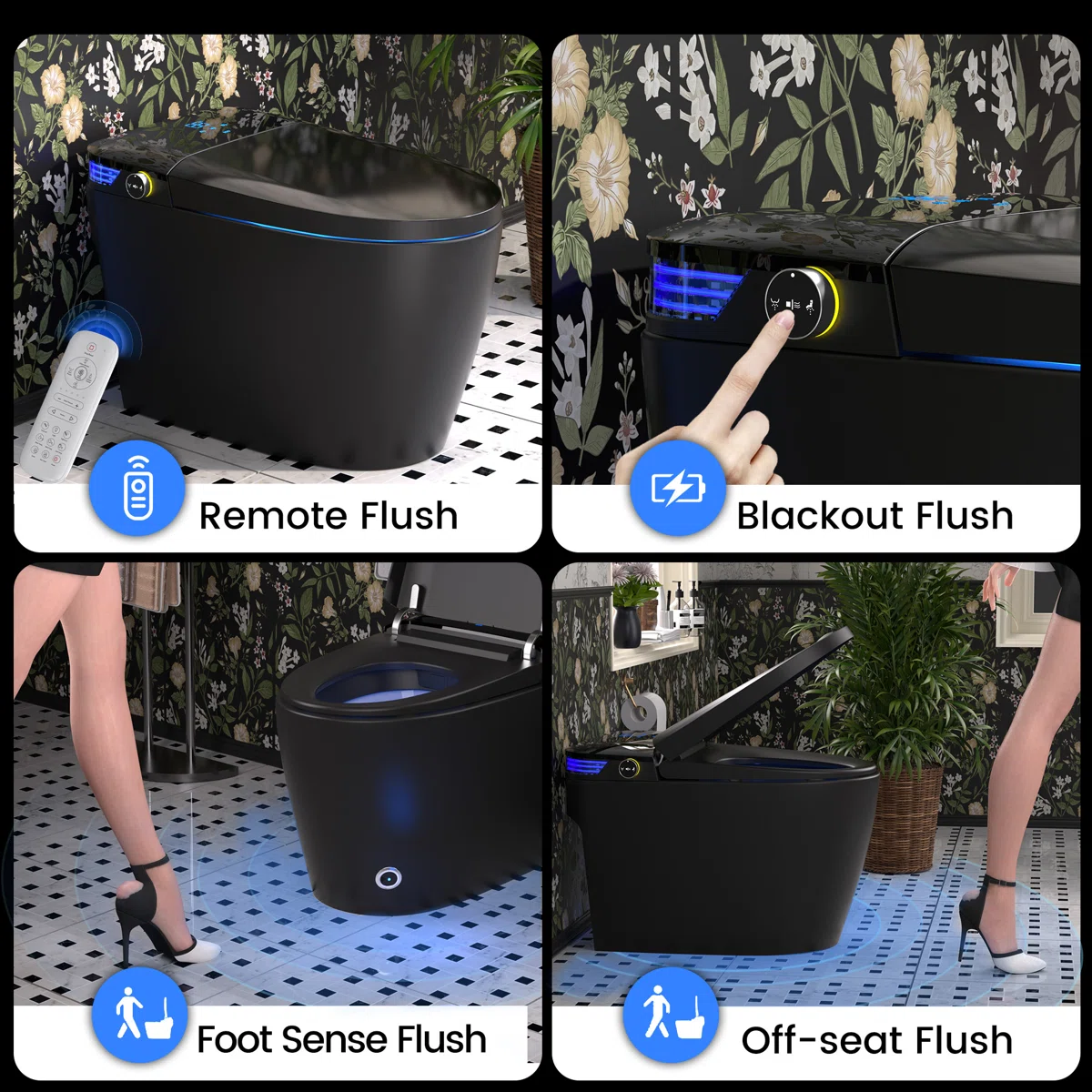 Remote Flush

Blackout Flush

Foot Sense Flush

Off-seat Flush