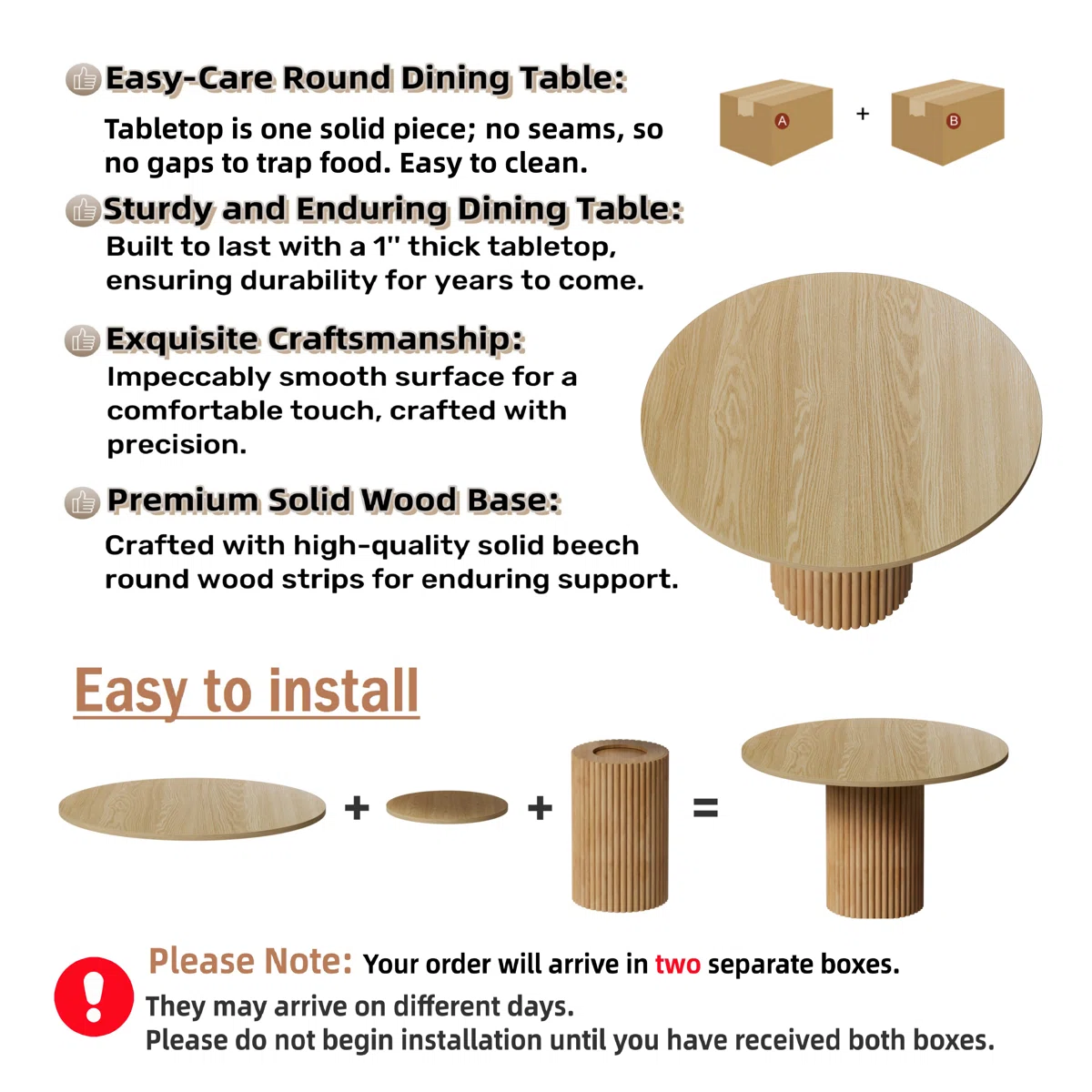 Easy-Care Round Dining Table:
Tabletop is one solid piece; no seams, so no gaps to trap food. Easy to clean.

A + B

Sturdy and Enduring Dining Table:
Built to last with a 1'' thick tabletop, ensuring durability for years to come.

Exquisite Craftsmanship:
Impeccably smooth surface for a comfortable touch, crafted with precision.

Premium Solid Wood Base:
Crafted with high-quality solid beech round wood strips for enduring support.

Easy to install

+ + =

Please Note: Your order will arrive in two separate boxes.
They may arrive on different days.
Please do not begin installation until you have received both boxes.