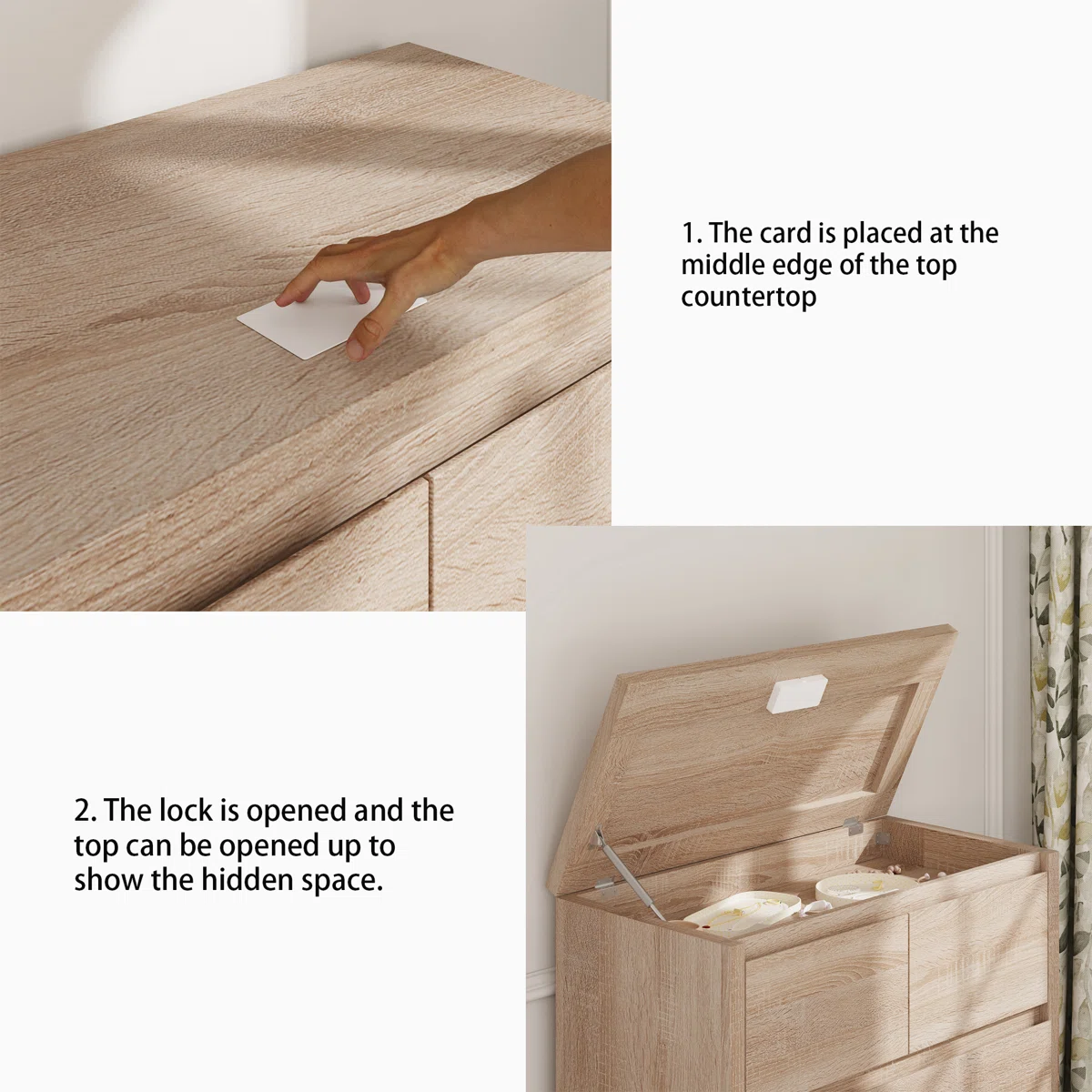 1. The card is placed at the middle edge of the top countertop

2. The lock is opened and the top can be opened up to show the hidden space.