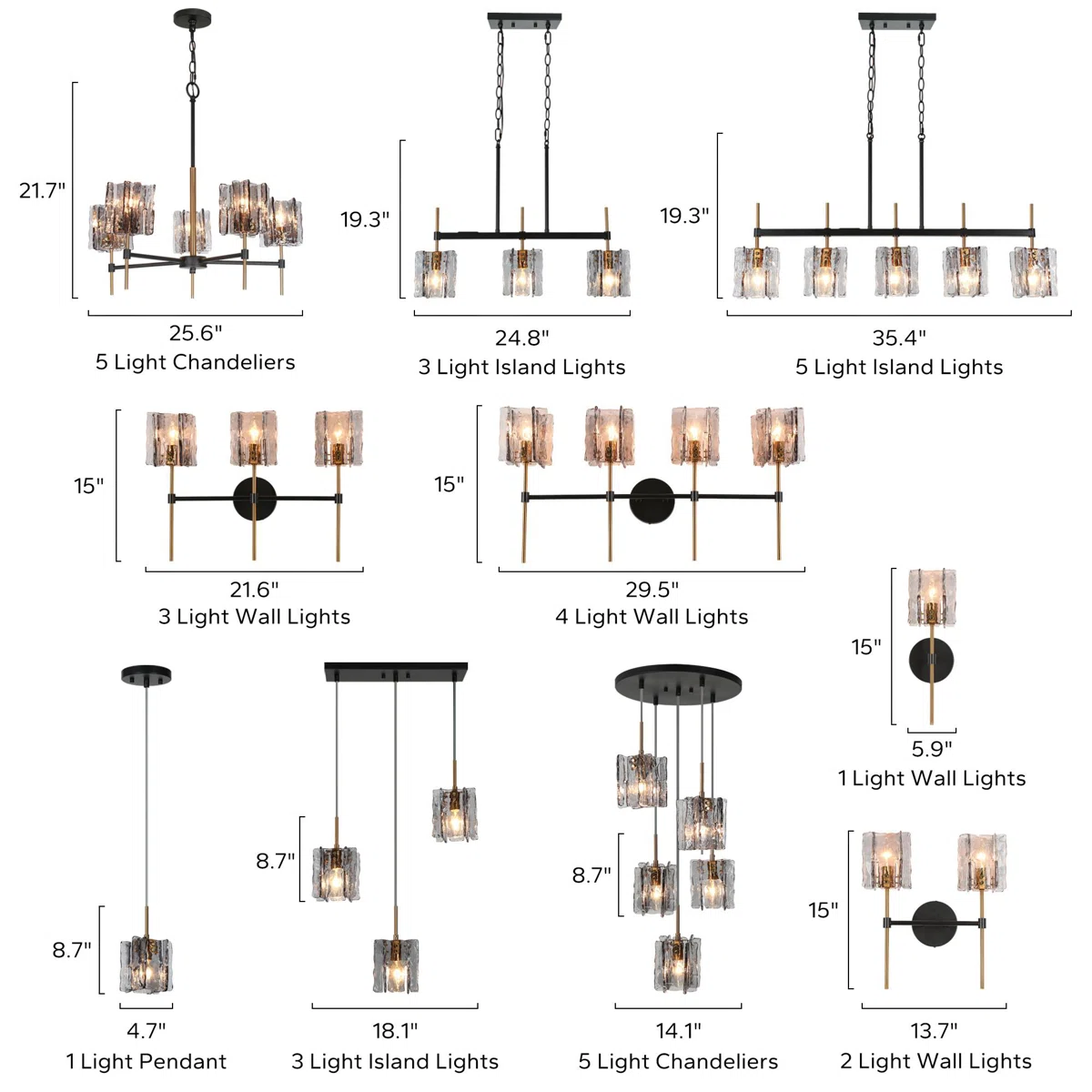 21.7"
25.6"
5 Light Chandeliers

19.3"
24.8"
3 Light Island Lights

19.3"
35.4"
5 Light Island Lights

15"
21.6"
3 Light Wall Lights

15"
29.5"
4 Light Wall Lights

15"
5.9"
1 Light Wall Lights

8.7"
4.7"
1 Light Pendant

8.7"
18.1"
3 Light Island Lights

8.7"
14.1"
5 Light Chandeliers

15"
13.7"
2 Light Wall Lights