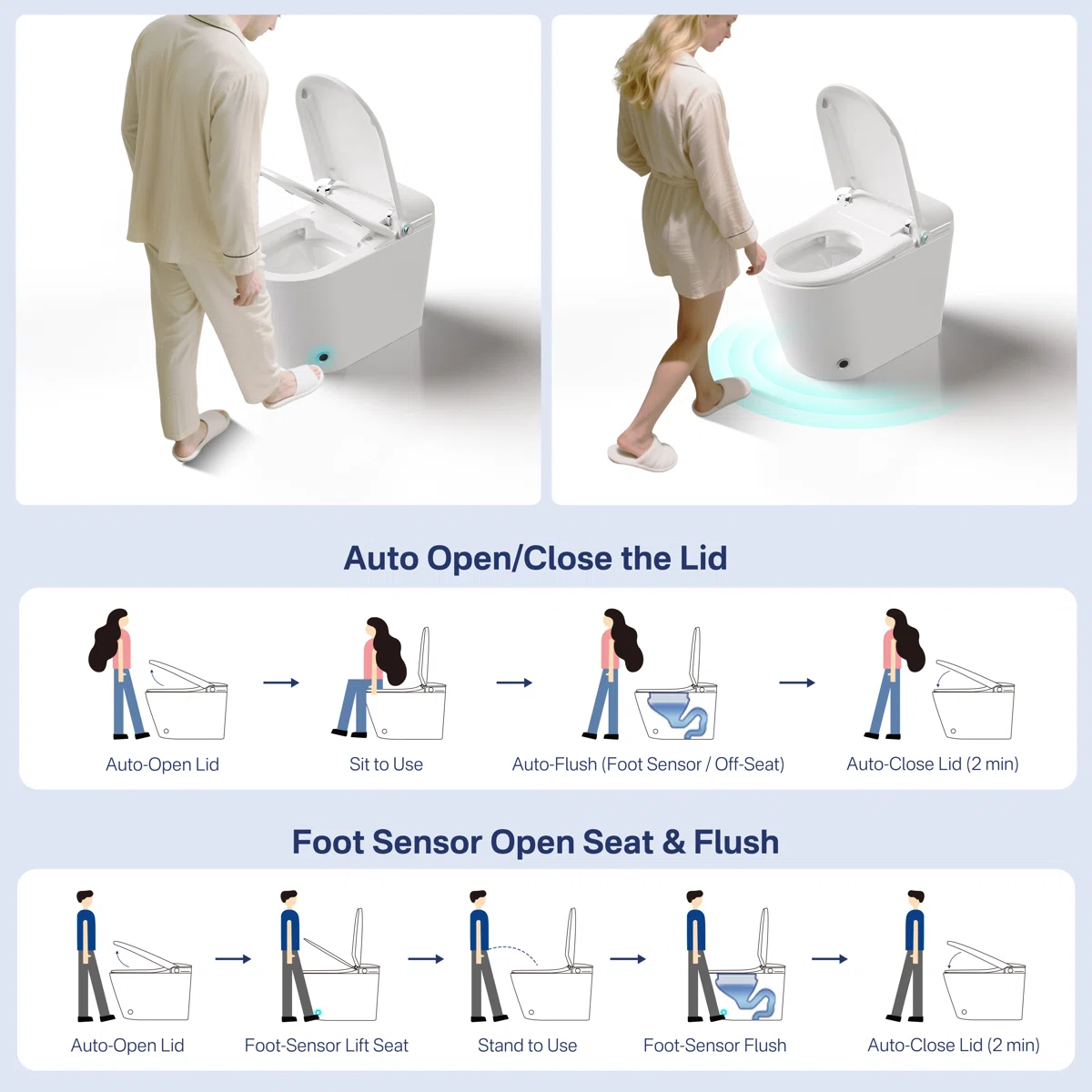 Auto Open/Close the Lid

Auto-Open Lid

Sit to Use

Auto-Flush (Foot Sensor / Off-Seat)

Auto-Close Lid (2 min)

Foot Sensor Open Seat & Flush

Auto-Open Lid

Foot-Sensor Lift Seat

Stand to Use

Foot-Sensor Flush

Auto-Close Lid (2 min)