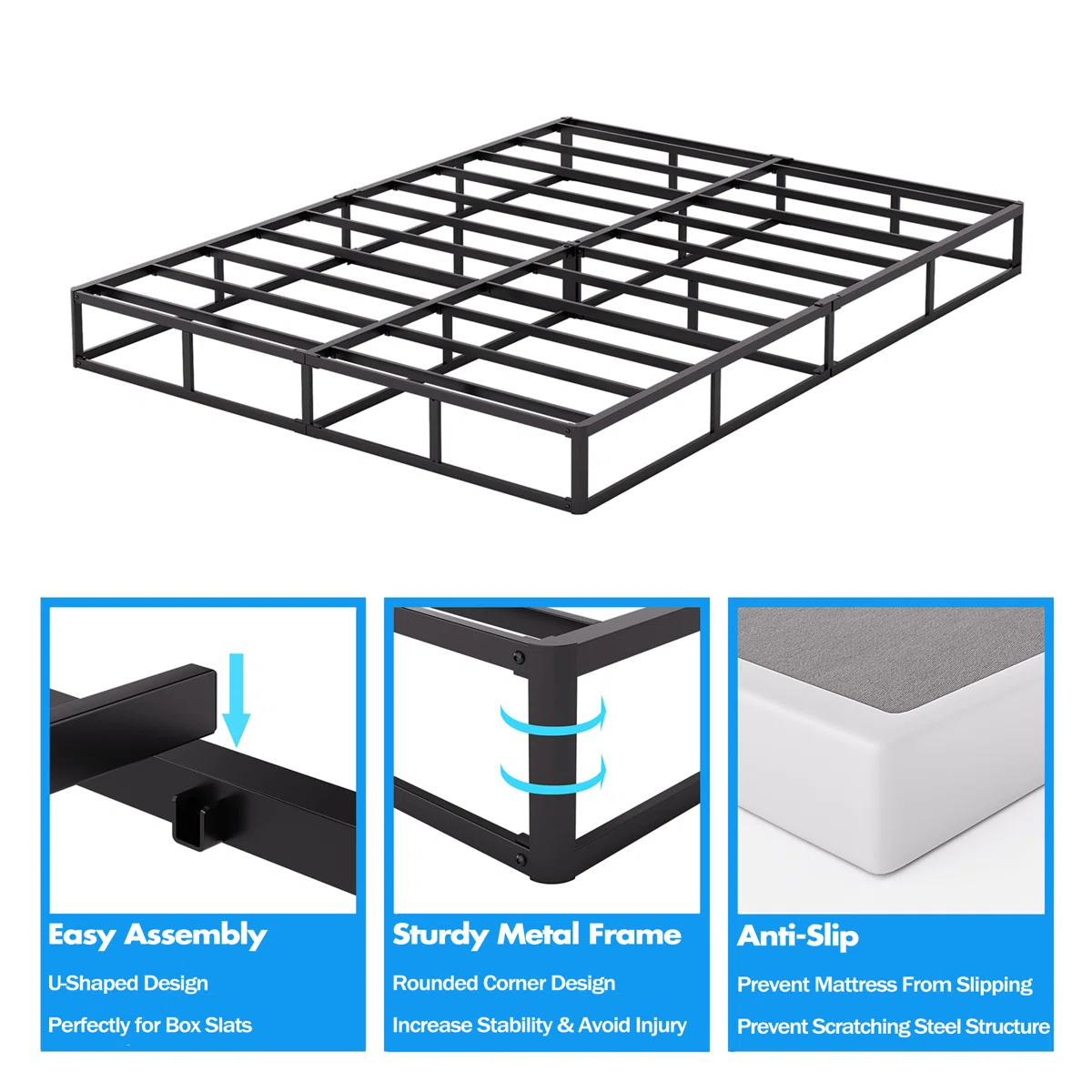 Easy Assembly

U-Shaped Design

Perfectly for Box Slats

Sturdy Metal Frame

Rounded Corner Design

Increase Stability & Avoid Injury

Anti-Slip

Prevent Mattress From Slipping

Prevent Scratching Steel Structure